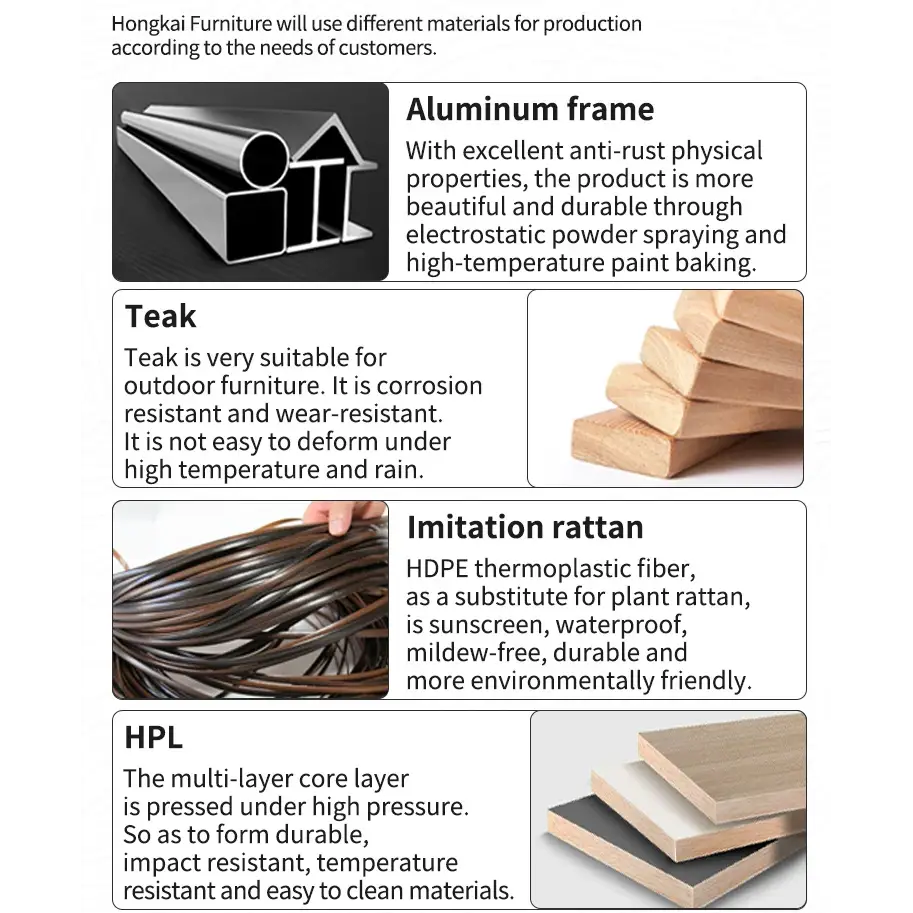 Hongkai Furniture will use different materials for production according to the needs of customers.

Aluminum frame

With excellent anti-rust physical properties, the product is more beautiful and durable through electrostatic powder spraying and high-temperature paint baking.

Teak

Teak is very suitable for outdoor furniture. It is corrosion resistant and wear-resistant. It is not easy to deform under high temperature and rain.

Imitation rattan

HDPE thermoplastic fiber, as a substitute for plant rattan, is sunscreen, waterproof, mildew-free, durable and more environmentally friendly.

HPL

The multi-layer core layer is pressed under high pressure. So as to form durable, impact resistant, temperature resistant and easy to clean materials.